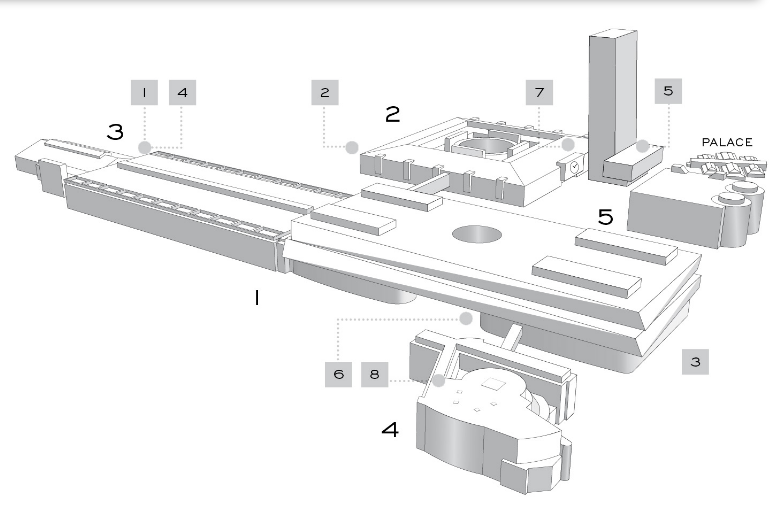 1
4
2
7
5
3
2
PALACE
5
1
6
8
3
4